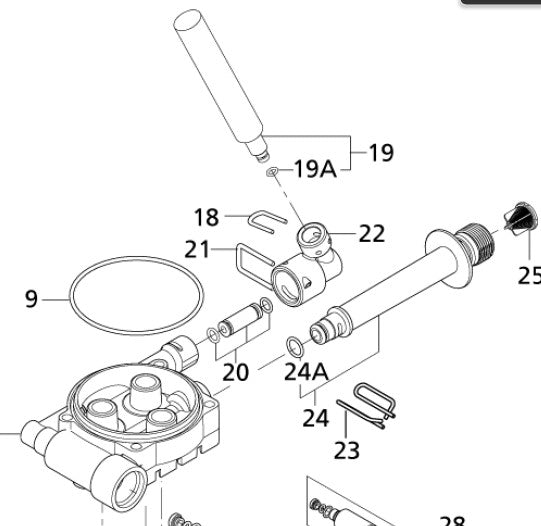 19
19A
18
22
21
25
9
20
24A
24
23
28