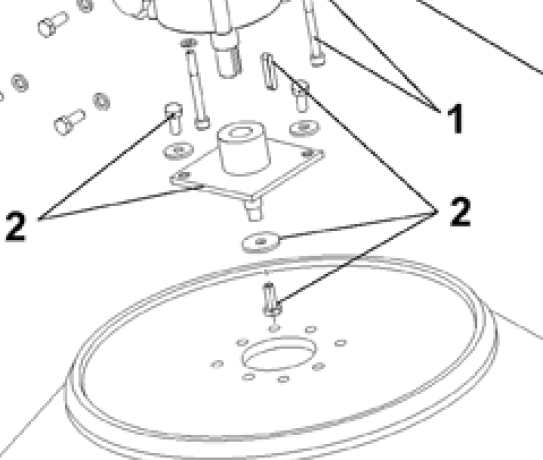 1

2

2