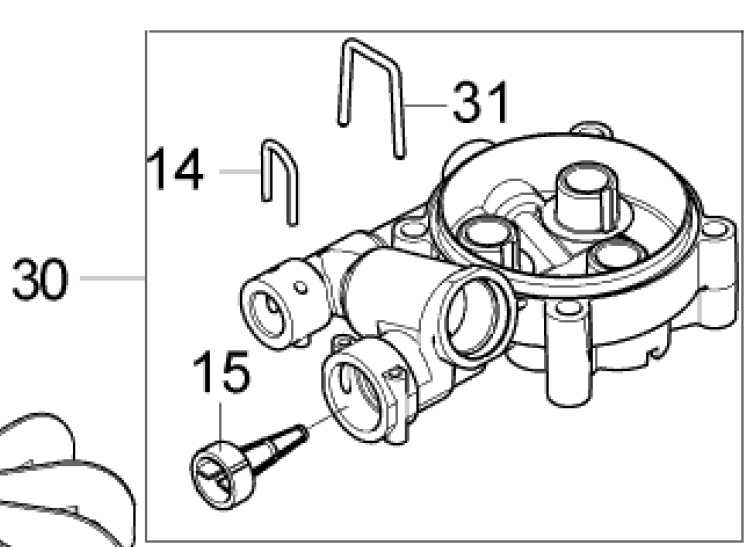 31
14
30
15